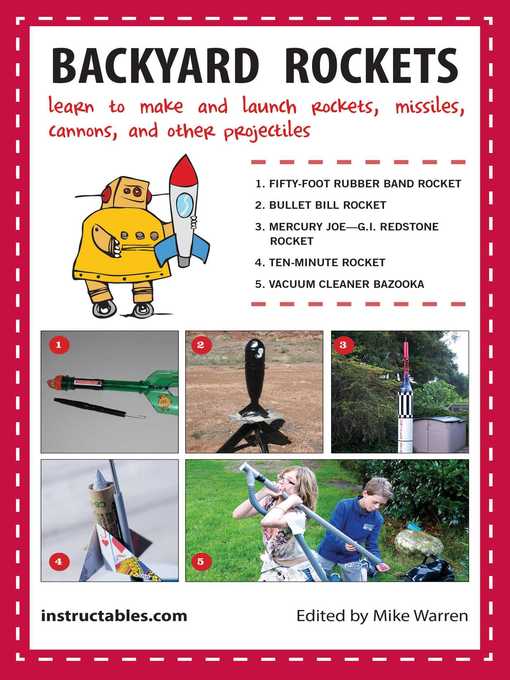 BACKYARD ROCKETS

learn to make and launch rockets, missiles, cannons, and other projectiles

1. FIFTY-FOOT RUBBER BAND ROCKET
2. BULLET BILL ROCKET
3. MERCURY JOE—G.I. REDSTONE ROCKET
4. TEN-MINUTE ROCKET
5. VACUUM CLEANER BAZOOKA

1

2

3

4

5

instructables.com

Edited by Mike Warren